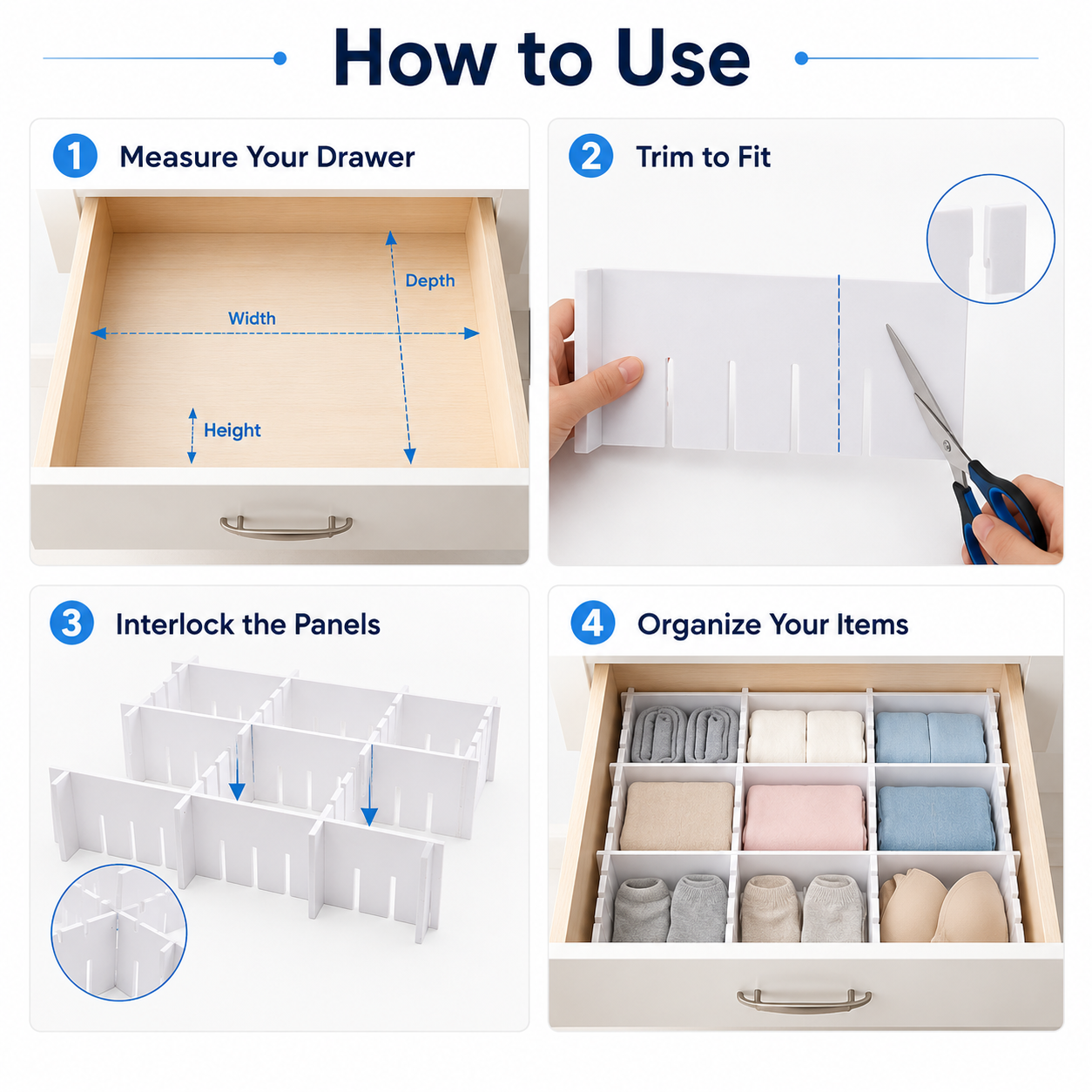 How to Use

1 Measure Your Drawer

Depth

Width

Height

2 Trim to Fit

3 Interlock the Panels

4 Organize Your Items