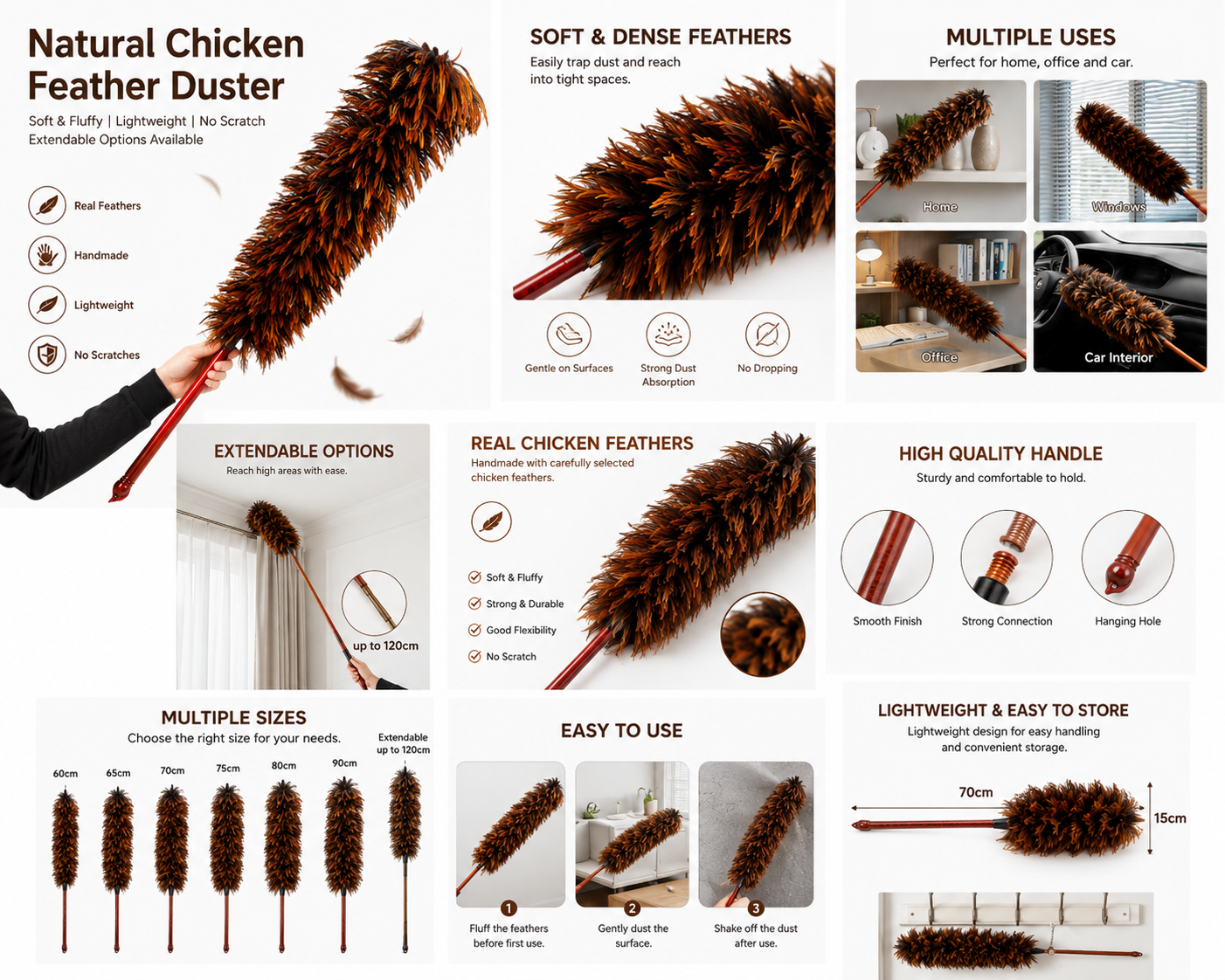 Natural Chicken Feather Duster

Soft & Fluffy | Lightweight | No Scratch
Extendable Options Available

Real Feathers

Handmade

Lightweight

No Scratches

SOFT & DENSE FEATHERS

Easily trap dust and reach into tight spaces.

Gentle on Surfaces

Strong Dust Absorption

No Dropping

MULTIPLE USES

Perfect for home, office and car.

Home

Windows

Office

Car Interior

EXTENDABLE OPTIONS

Reach high areas with ease.

up to 120cm

REAL CHICKEN FEATHERS

Handmade with carefully selected chicken feathers.

Soft & Fluffy

Strong & Durable

Good Flexibility

No Scratch

HIGH QUALITY HANDLE

Sturdy and comfortable to hold.

Smooth Finish

Strong Connection

Hanging Hole

MULTIPLE SIZES

Choose the right size for your needs.

60cm

65cm

70cm

75cm

80cm

90cm

Extendable up to 120cm

EASY TO USE

1
Fluff the feathers before first use.

2
Gently dust the surface.

3
Shake off the dust after use.

LIGHTWEIGHT & EASY TO STORE

Lightweight design for easy handling and convenient storage.

70cm

15cm