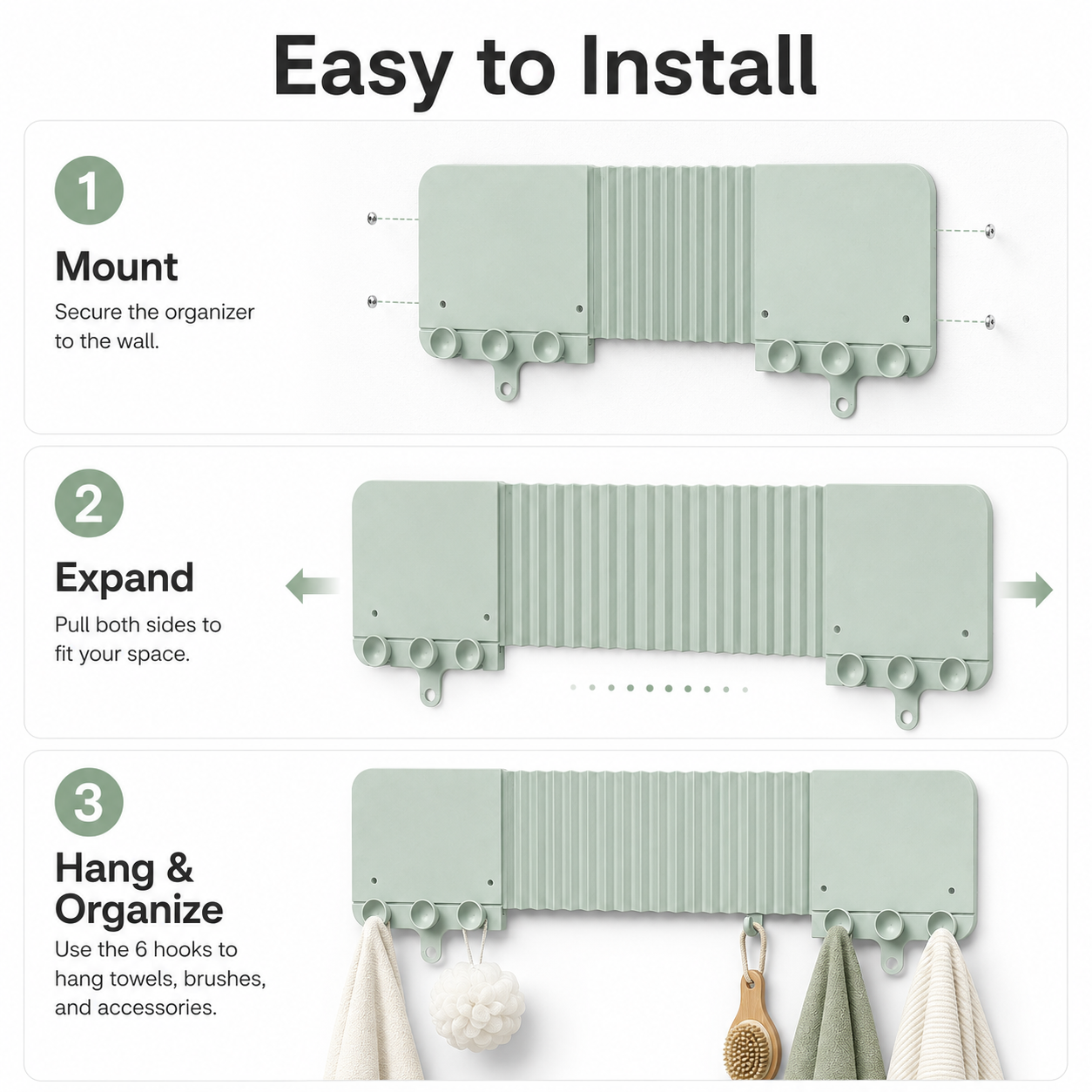 Easy to Install

1

Mount

Secure the organizer to the wall.

2

Expand

Pull both sides to fit your space.

3

Hang & Organize

Use the 6 hooks to hang towels, brushes, and accessories.